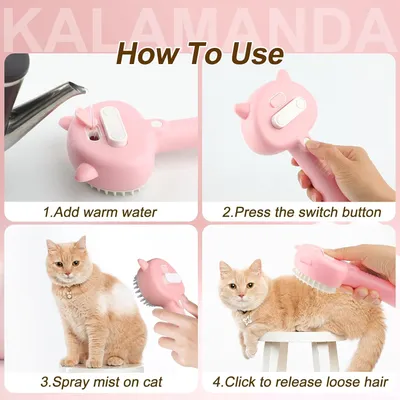 KALAMANDA

How To Use

1.Add warm water

2.Press the switch button

3.Spray mist on cat

4.Click to release loose hair