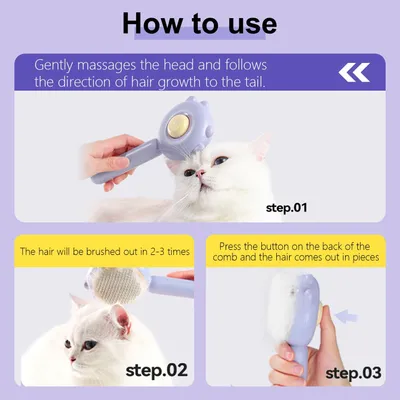 How to use

Gently massages the head and follows the direction of hair growth to the tail.

step.01

The hair will be brushed out in 2-3 times

step.02

Press the button on the back of the comb and the hair comes out in pieces

step.03