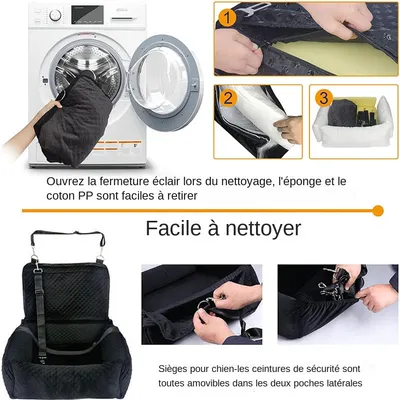 1

2

3

Ouvrez la fermeture éclair lors du nettoyage, l'éponge et le coton PP sont faciles à retirer

Facile à nettoyer

Sièges pour chien-les ceintures de sécurité sont toutes amovibles dans les deux poches latérales