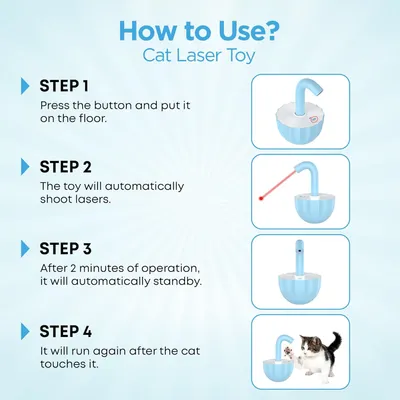 How to Use?
Cat Laser Toy

STEP 1
Press the button and put it on the floor.

STEP 2
The toy will automatically shoot lasers.

STEP 3
After 2 minutes of operation, it will automatically standby.

STEP 4
It will run again after the cat touches it.