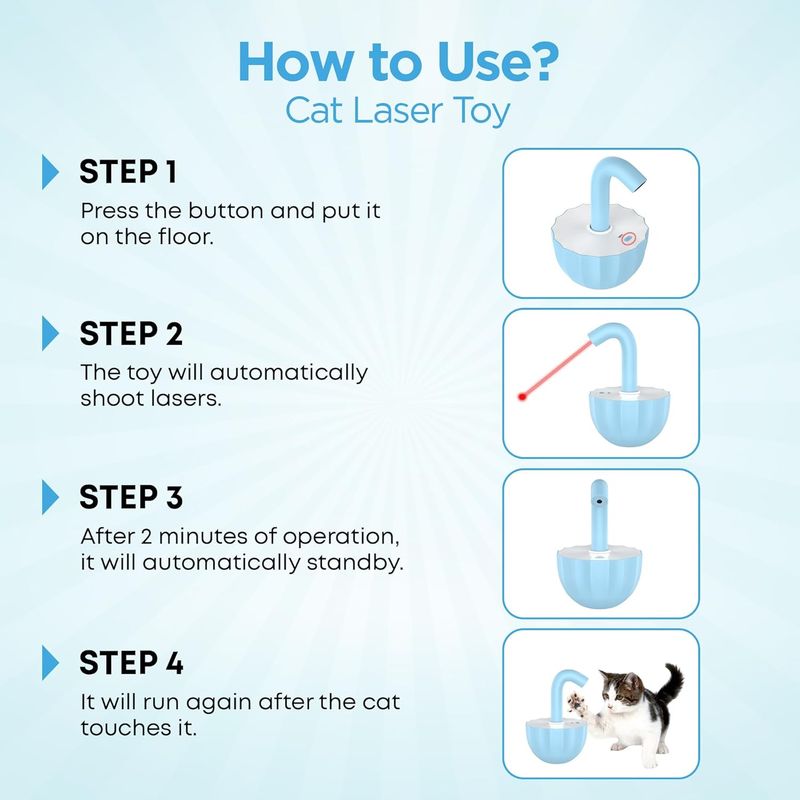 How to Use?
Cat Laser Toy

STEP 1
Press the button and put it on the floor.

STEP 2
The toy will automatically shoot lasers.

STEP 3
After 2 minutes of operation, it will automatically standby.

STEP 4
It will run again after the cat touches it.