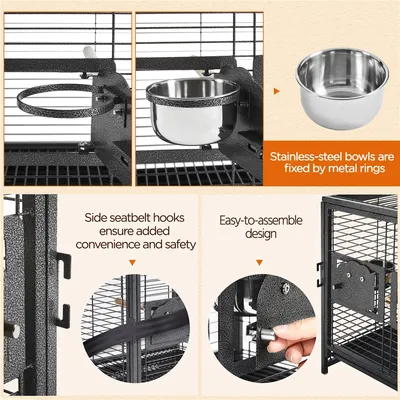 Stainless-steel bowls are fixed by metal rings

Side seatbelt hooks ensure added convenience and safety

Easy-to-assemble design