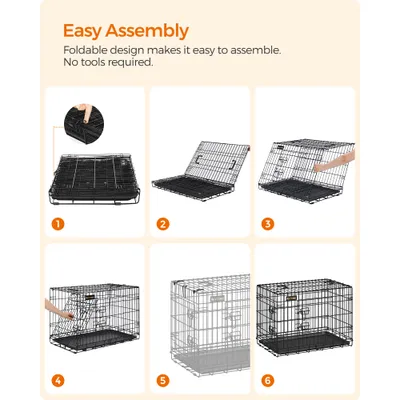 Easy Assembly

Foldable design makes it easy to assemble. No tools required.

1

2

3

4

5

6