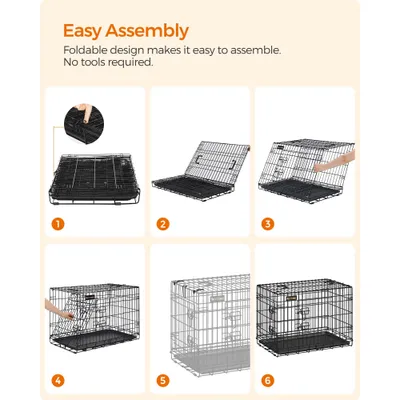 Easy Assembly
Foldable design makes it easy to assemble.
No tools required.

1

2

3

4

5

6