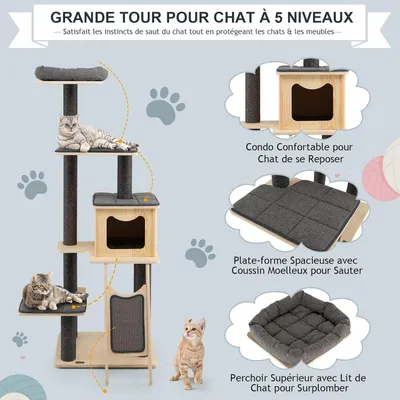 GRANDE TOUR POUR CHAT À 5 NIVEAUX

Satisfait les instincts de saut du chat tout en protégeant les chats & les meubles

Condo Confortable pour Chat de se Reposer

Plate-forme Spacieuse avec Coussin Moelleux pour Sauter

Perchoir Supérieur avec Lit de Chat pour Surplomber