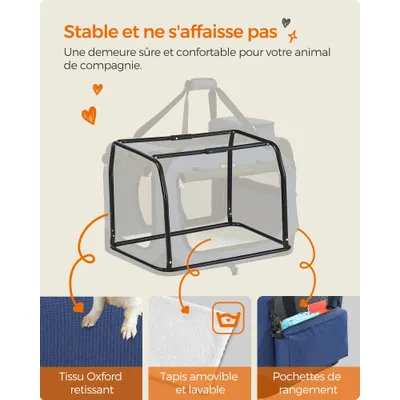 Stable et ne s'affaisse pas

Une demeure sûre et confortable pour votre animal de compagnie.

Tissu Oxford retissant

Tapis amovible et lavable

Pochettes de rangement