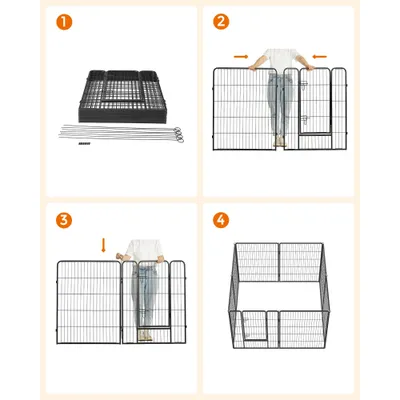 1
2
3
4