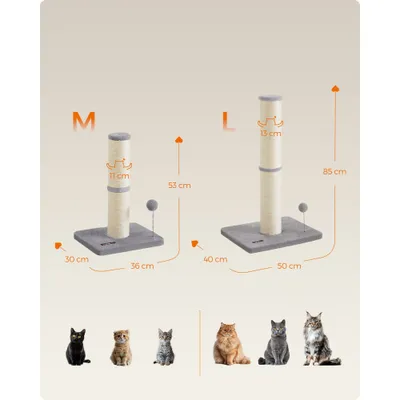 M

11 cm

53 cm

30 cm

36 cm

L

13 cm

85 cm

40 cm

50 cm