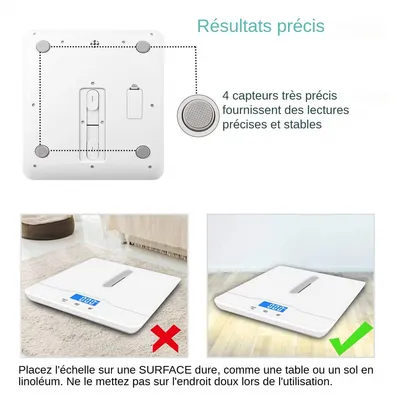 Résultats précis

4 capteurs très précis fournissent des lectures précises et stables

Placez l'échelle sur une SURFACE dure, comme une table ou un sol en linoléum. Ne le mettez pas sur l'endroit doux lors de l'utilisation.