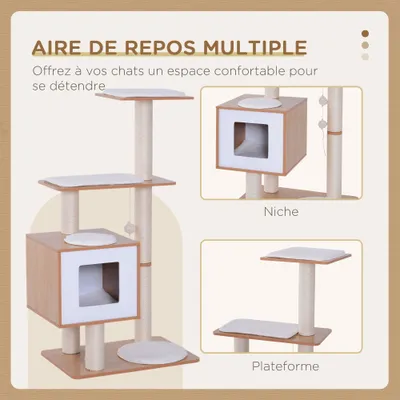 AIRE DE REPOS MULTIPLE

Offrez à vos chats un espace confortable pour se détendre

Niche

Plateforme