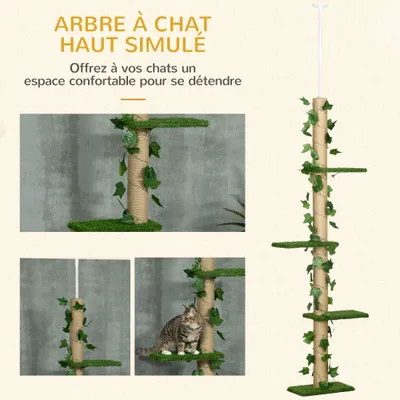 ARBRE À CHAT HAUT SIMULÉ

Offrez à vos chats un espace confortable pour se détendre