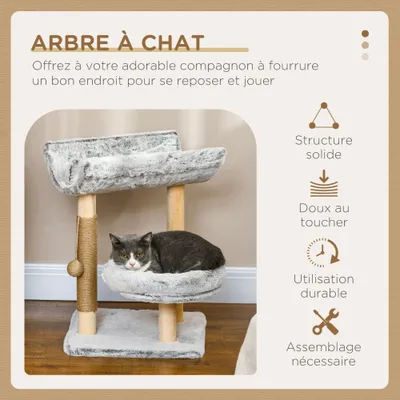 ARBRE À CHAT

Offrez à votre adorable compagnon à fourrure un bon endroit pour se reposer et jouer

Structure solide

Doux au toucher

Utilisation durable

Assemblage nécessaire