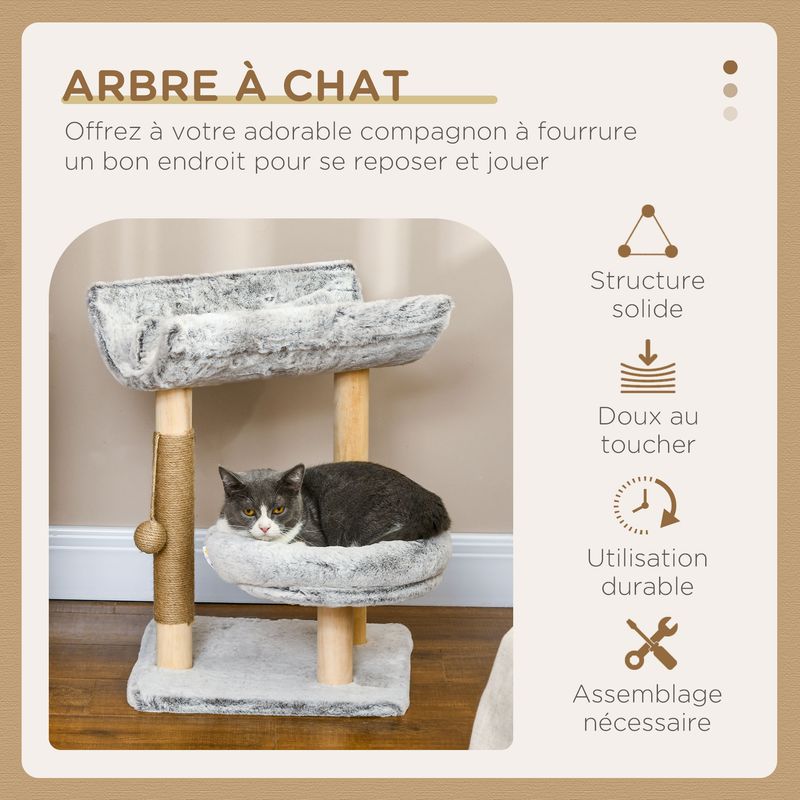 ARBRE À CHAT

Offrez à votre adorable compagnon à fourrure un bon endroit pour se reposer et jouer

Structure solide

Doux au toucher

Utilisation durable

Assemblage nécessaire