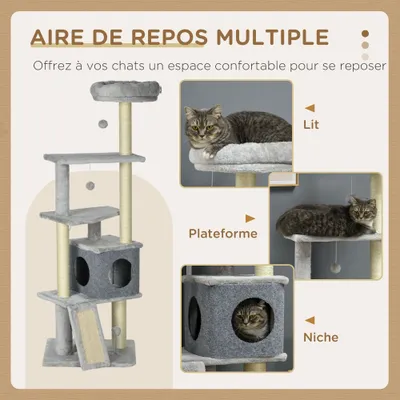 AIRE DE REPOS MULTIPLE

Offrez à vos chats un espace confortable pour se reposer

Lit

Plateforme

Niche