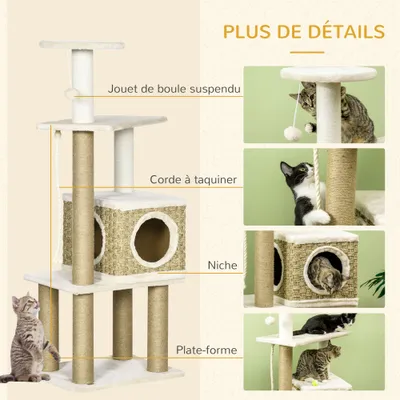 PLUS DE DÉTAILS

Jouet de boule suspendu

Corde à taquiner

Niche

Plate-forme