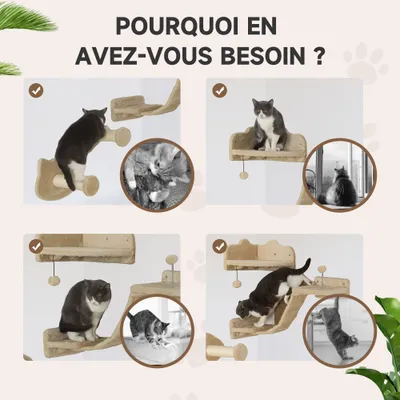 POURQUOI EN AVEZ-VOUS BESOIN ?