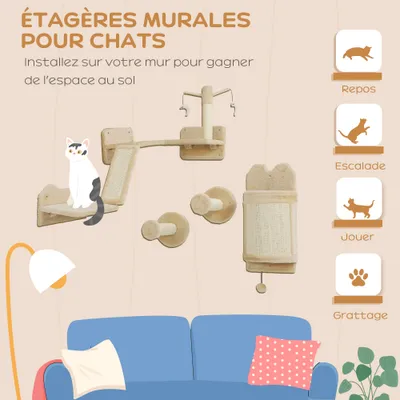 ÉTAGÈRES MURALES POUR CHATS

Installez sur votre mur pour gagner de l'espace au sol

Repos

Escalade

Jouer

Grattage