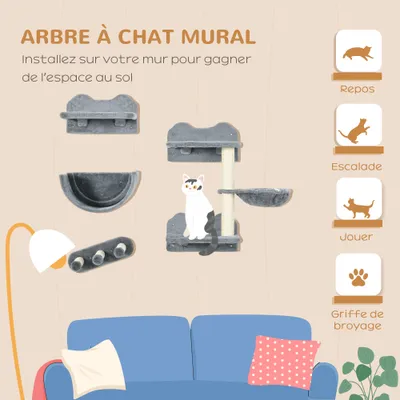 ARBRE À CHAT MURAL

Installez sur votre mur pour gagner de l'espace au sol

Repos

Escalade

Jouer

Griffe de broyage