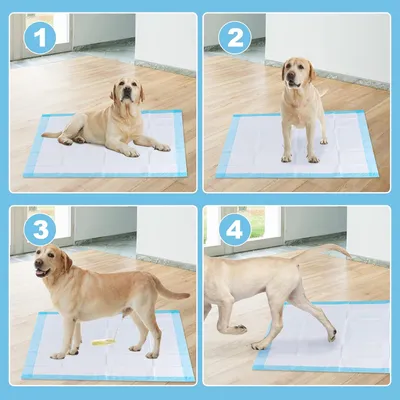 1
2
3
4