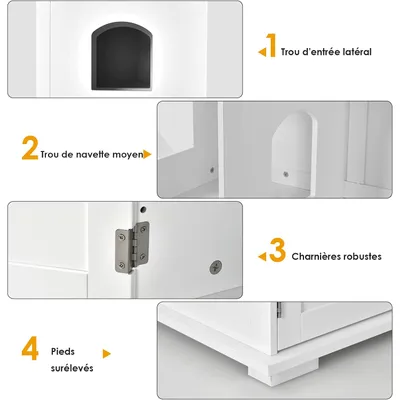 1 Trou d'entrée latéral

2 Trou de navette moyen

3 Charnières robustes

4 Pieds surélevés