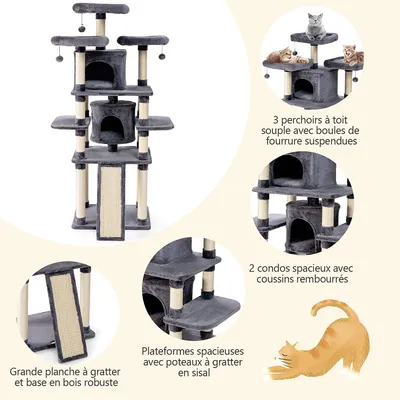 3 perchoirs à toit souple avec boules de fourrure suspendues

2 condos spacieux avec coussins rembourrés

Grande planche à gratter et base en bois robuste

Plateformes spacieuses avec poteaux à gratter en sisal