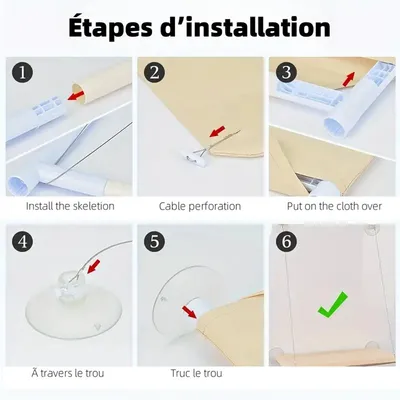 Étapes d'installation

1

Install the skeletion

2

Cable perforation

3

Put on the cloth over

4

Ã travers le trou

5

Truc le trou

6