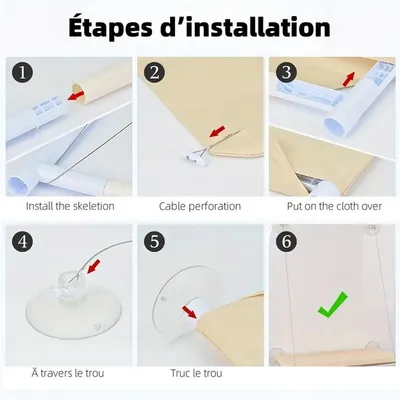 Étapes d'installation

1

Install the skeletion

2

Cable perforation

3

Put on the cloth over

4

Ã travers le trou

5

Truc le trou

6