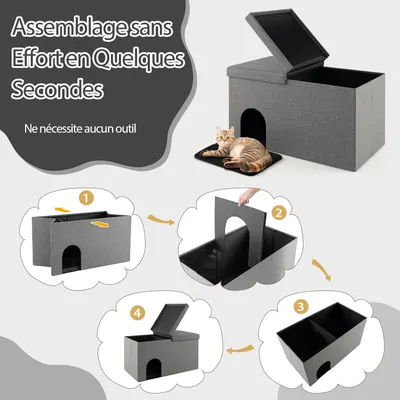 Assemblage sans Effort en Quelques Secondes

Ne nécessite aucun outil

1

2

3

4