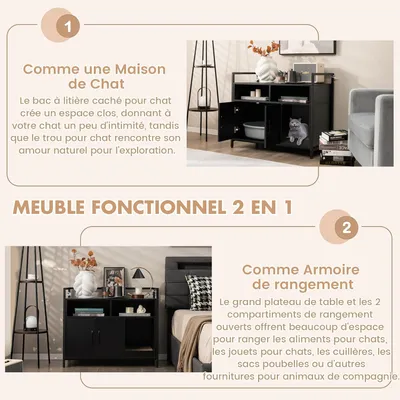 1

Comme une Maison de Chat

Le bac à litière caché pour chat crée un espace clos, donnant à votre chat un peu d'intimité, tandis que le trou pour chat rencontre son amour naturel pour l'exploration.

MEUBLE FONCTIONNEL 2 EN 1

2

Comme Armoire de rangement

Le grand plateau de table et les 2 compartiments de rangement ouverts offrent beaucoup d'espace pour ranger les aliments pour chats, les jouets pour chats, les cuillères, les sacs poubelles ou d'autres fournitures pour animaux de compagnie.