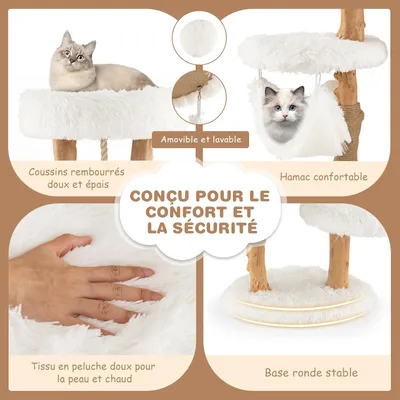 Amovible et lavable

Coussins rembourrés doux et épais

Hamac confortable

CONÇU POUR LE CONFORT ET LA SÉCURITÉ

Tissu en peluche doux pour la peau et chaud

Base ronde stable