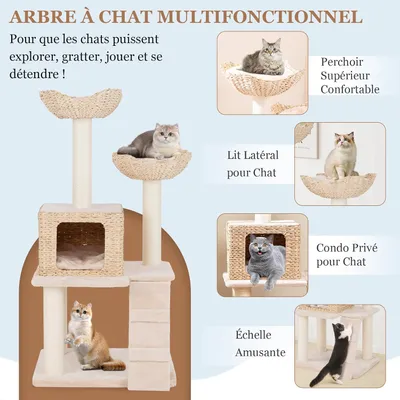 ARBRE À CHAT MULTIFONCTIONNEL

Pour que les chats puissent explorer, gratter, jouer et se détendre !

Perchoir Supérieur Confortable

Lit Latéral pour Chat

Condo Privé pour Chat

Échelle Amusante