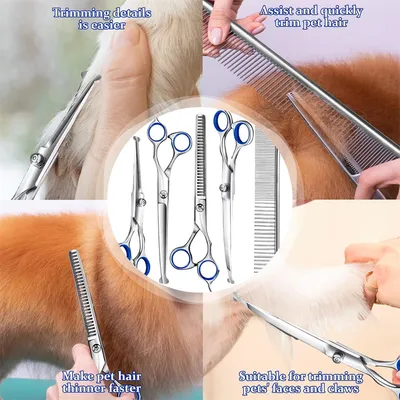 Trimming details is easier

Assist and quickly trim pet hair

Make pet hair thinner faster

Suitable for trimming pets' faces and claws