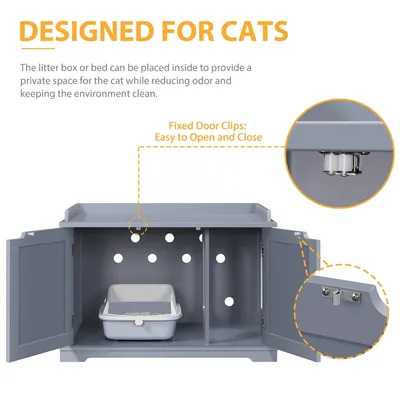 DESIGNED FOR CATS

The litter box or bed can be placed inside to provide a private space for the cat while reducing odor and keeping the environment clean.

Fixed Door Clips:
Easy to Open and Close