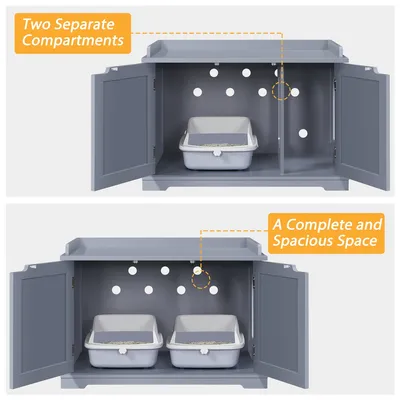 Two Separate Compartments

A Complete and Spacious Space