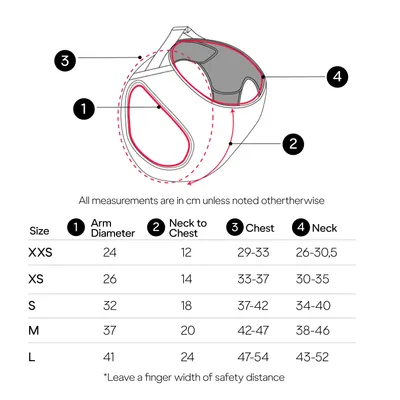 3

4

1

2

All measurements are in cm unless noted othertherwise

| Size | 1 Arm Diameter | 2 Neck to Chest | 3 Chest | 4 Neck |
|---|---|---|---|---|
| XXS | 24 | 12 | 29-33 | 26-30,5 |
| XS | 26 | 14 | 33-37 | 30-35 |
| S | 32 | 18 | 37-42 | 34-40 |
| M | 37 | 20 | 42-47 | 38-46 |
| L | 41 | 24 | 47-54 | 43-52 |

*Leave a finger width of safety distance