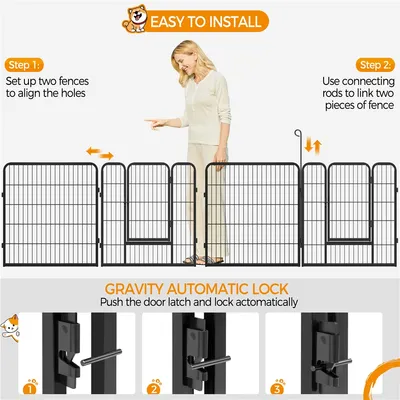 EASY TO INSTALL

Step 1:
Set up two fences to align the holes

Step 2:
Use connecting rods to link two pieces of fence

GRAVITY AUTOMATIC LOCK
Push the door latch and lock actomatically

1

2

3