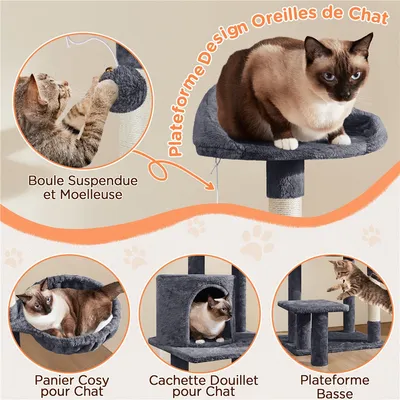 Plateforme Design Oreilles de Chat

Boule Suspendue et Moelleuse

Panier Cosy pour Chat

Cachette Douillet pour Chat

Plateforme Basse