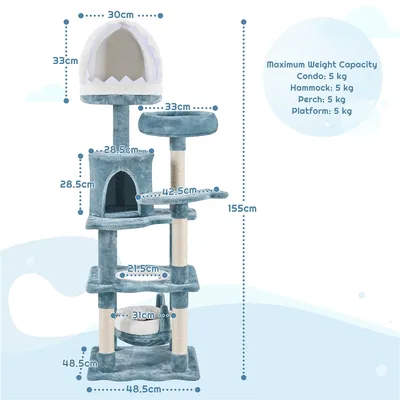 30cm

33cm

33cm

28.5cm

28.5cm

42.5cm

155cm

21.5cm

31cm

48.5cm

48.5cm

Maximum Weight Capacity
Condo: 5 kg
Hammock: 5 kg
Perch: 5 kg
Platform: 5 kg