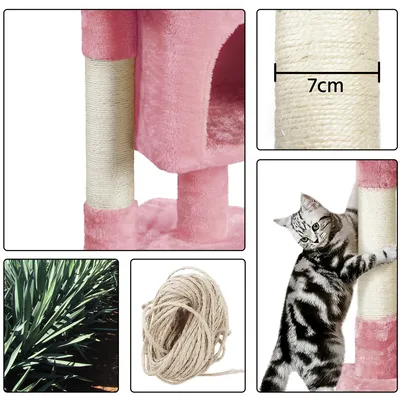 7cm