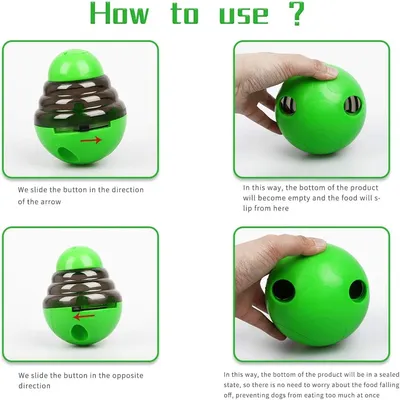 How to use ?

We slide the button in the direction of the arrow

In this way, the bottom of the product will become empty and the food will slip from here

We slide the button in the opposite direction

In this way, the bottom of the product will be in a sealed state, so there is no need to worry about the food falling off, preventing dogs from eating too much at once