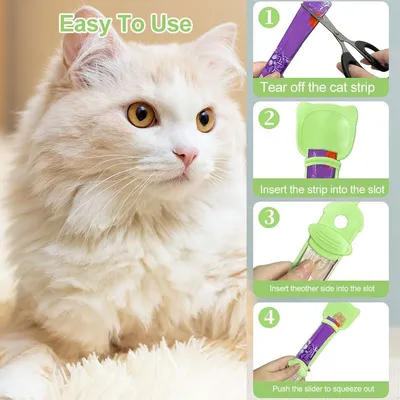 Easy To Use

1
Tear off the cat strip

2
Insert the strip into the slot

3
Insert theother side into the slot

4
Push the slider to squeeze out