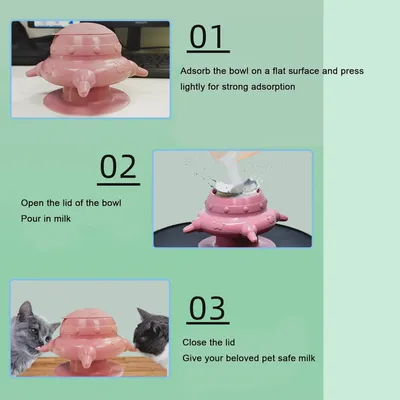 01

Adsorb the bowl on a flat surface and press lightly for strong adsorption

02

Open the lid of the bowl
Pour in milk

03

Close the lid
Give your beloved pet safe milk