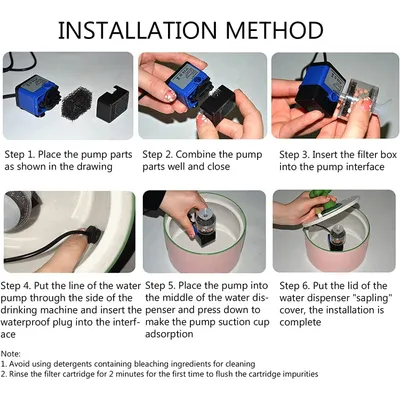 INSTALLATION METHOD

Step 1. Place the pump parts as shown in the drawing

Step 2. Combine the pump parts well and close

Step 3. Insert the filter box into the pump interface

Step 4. Put the line of the water pump through the side of the drinking machine and insert the waterproof plug into the interface

Step 5. Place the pump into the middle of the water dispenser and press down to make the pump suction cup adsorption

Step 6. Put the lid of the water dispenser "sapling" cover, the installation is complete

Note:
1. Avoid using detergents containing bleaching ingredients for cleaning
2. Rinse the filter cartridge for 2 minutes for the first time to flush the cartridge impurities