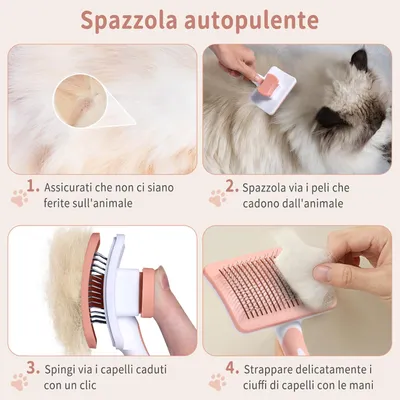 Spazzola autopulente

1. Assicurati che non ci siano ferite sull'animale

2. Spazzola via i peli che cadono dall'animale

3. Spingi via i capelli caduti con un clic

4. Strappare delicatamente i ciuffi di capelli con le mani