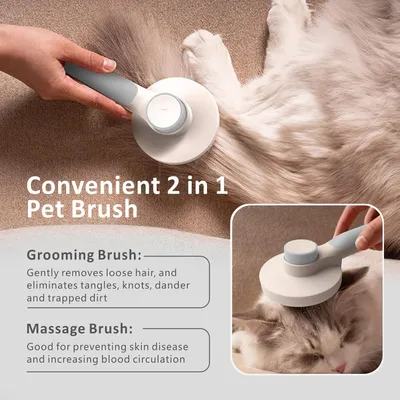 Convenient 2 in 1 Pet Brush

Grooming Brush:

Gently removes loose hair, and eliminates tangles, knots, dander and trapped dirt

Massage Brush:

Good for preventing skin disease and increasing blood circulation