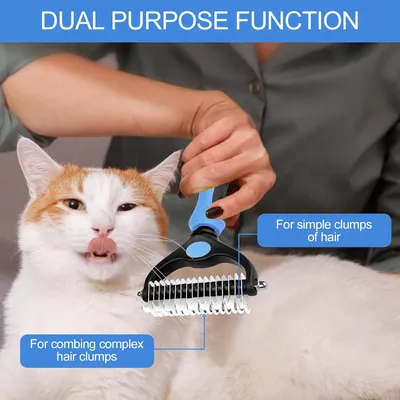 DUAL PURPOSE FUNCTION

For simple clumps of hair

For combing complex hair clumps