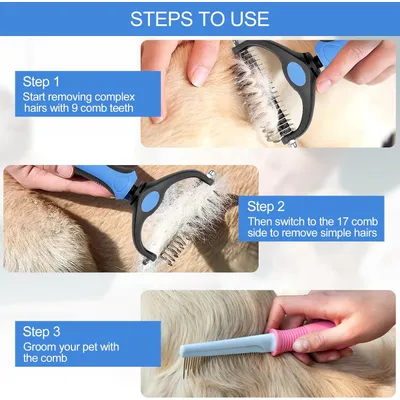 STEPS TO USE

Step 1
Start removing complex hairs with 9 comb teeth

Step 2
Then switch to the 17 comb side to remove simple hairs

Step 3
Groom your pet with the comb