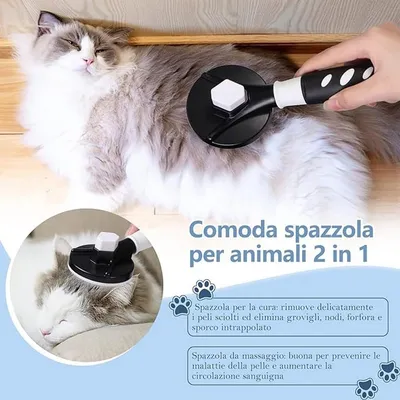 Comoda spazzola per animali 2 in 1

Spazzola per la cura: rimuove delicatamente i peli sciolti ed elimina grovigli, nodi, forfora e sporco intrappolato

Spazzola da massaggio: buona per prevenire le malattie della pelle e aumentare la circolazione sanguigna