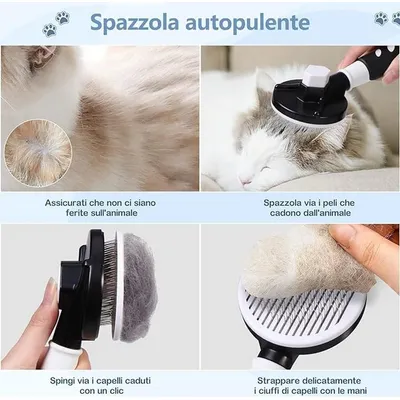 Spazzola autopulente

Assicurati che non ci siano ferite sull'animale

Spazzola via i peli che cadono dall'animale

Spingi via i capelli caduti con un clic

Strappare delicatamente i ciuffi di capelli con le mani