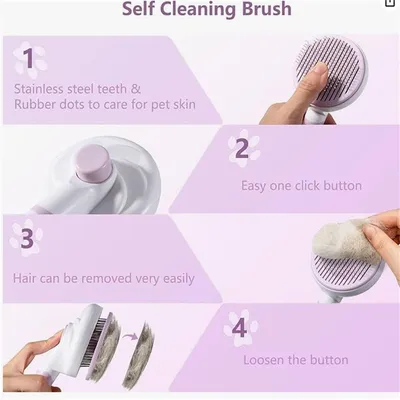 Self Cleaning Brush

1

Stainless steel teeth & Rubber dots to care for pet skin

2

Easy one click button

3

Hair can be removed very easily

4

Loosen the button